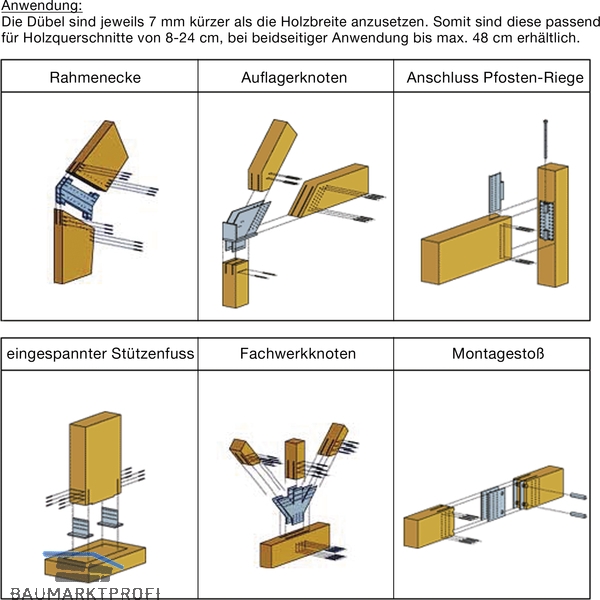 Anwendung:
Die Dübel sind jeweils 7 mm kürzer als die Holzbreite anzusetzen. Somit sind diese passend für Holzquerschnitte von 8-24 cm, bei beidseitiger Anwendung bis max. 48 cm erhältlich.

| Rahmenecke | Auflagerknoten | Anschluss Pfosten-Riege |
|---|---|---|
| | | |

| eingespannter Stützenfuss | Fachwerkknoten | Montagestoß |
|---|---|---|
| | | |

BAUMARKTPROFI