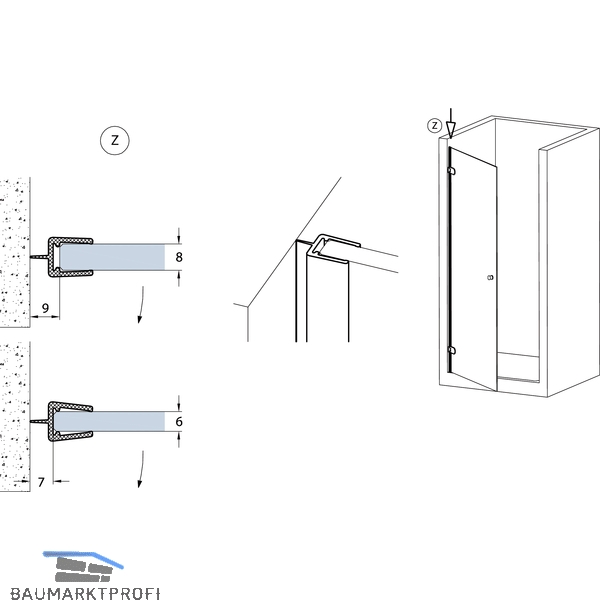 Z

8

9

6

7

Z

BAUMARKTPROFI