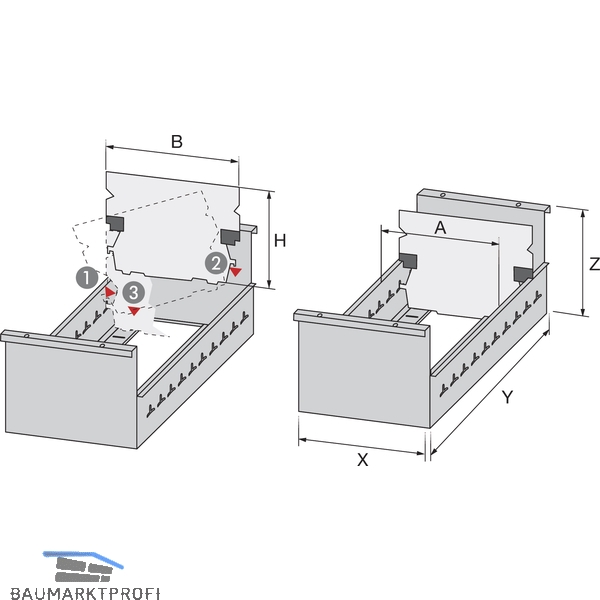 B

H

1

2

3

A

Z

Y

X

BAUMARKTPROFI