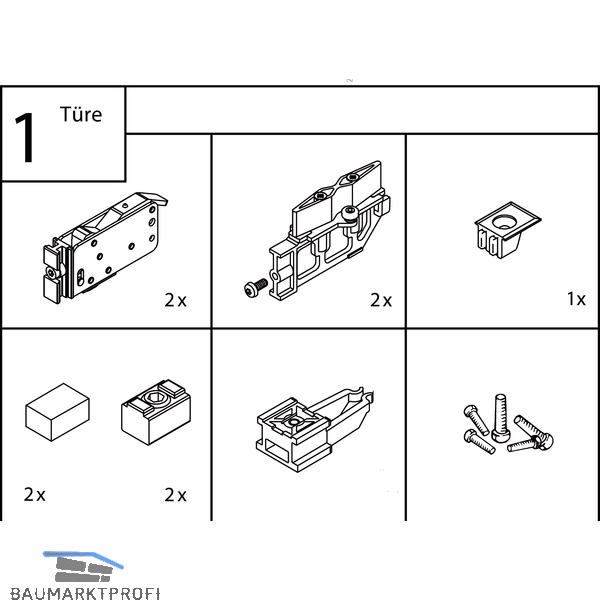 1 Türe

2x

2x

1x

2x

2x

BAUMARKTPROFI