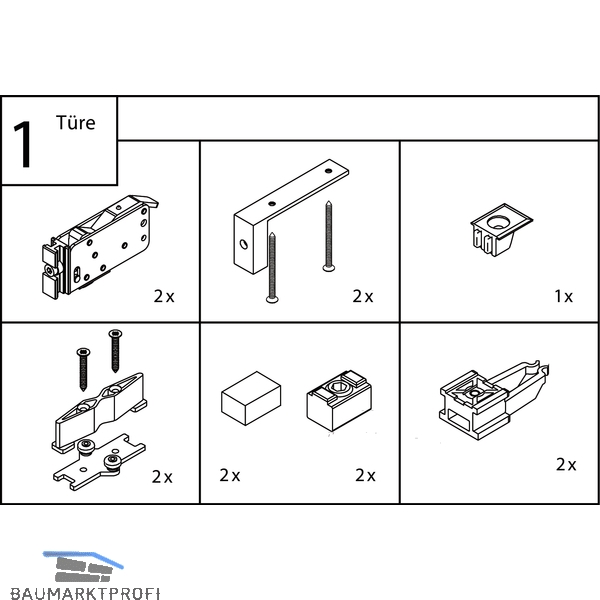 1 Türe

2x

2x

1x

2x

2x

2x

2x

BAUMARKTPROFI