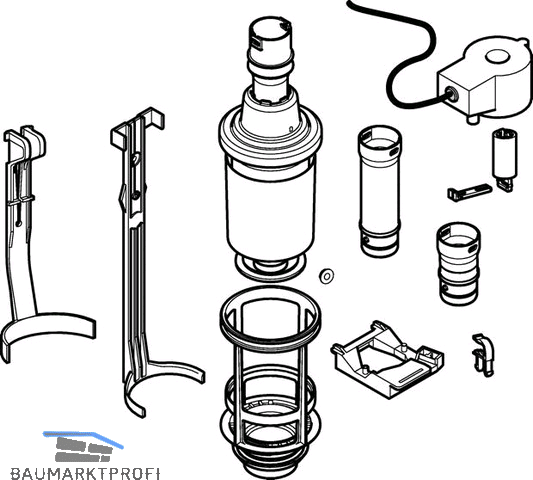 BAUMARKTPROFI