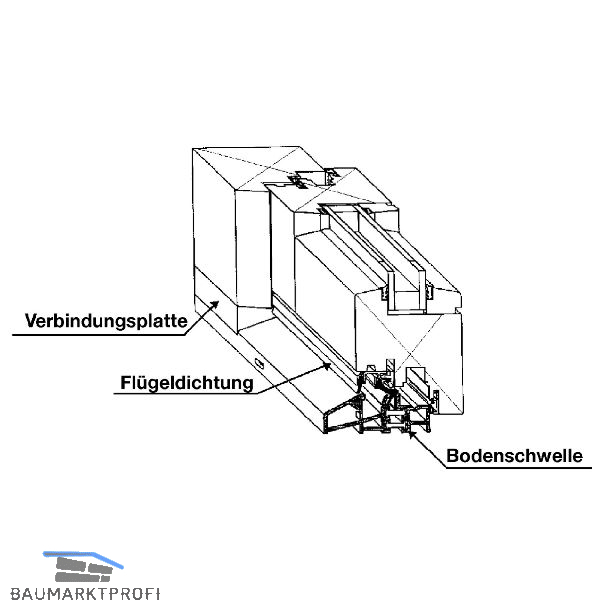 Verbindungsplatte

Flügeldichtung

Bodenschwelle

BAUMARKTPROFI