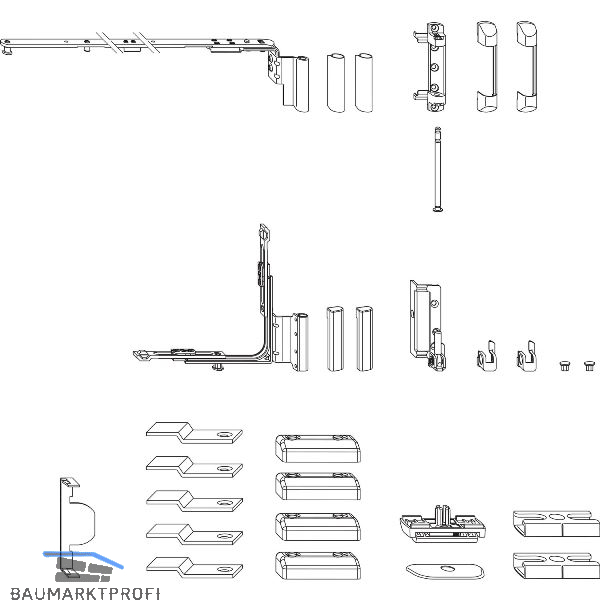 BAUMARKTPROFI