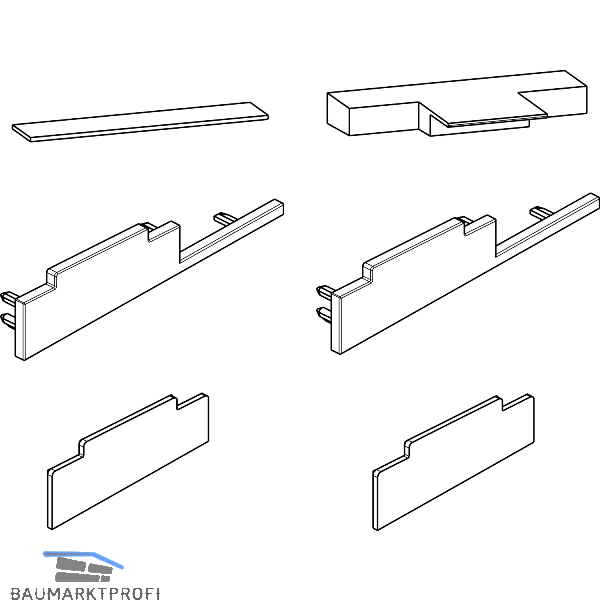 BAUMARKTPROFI