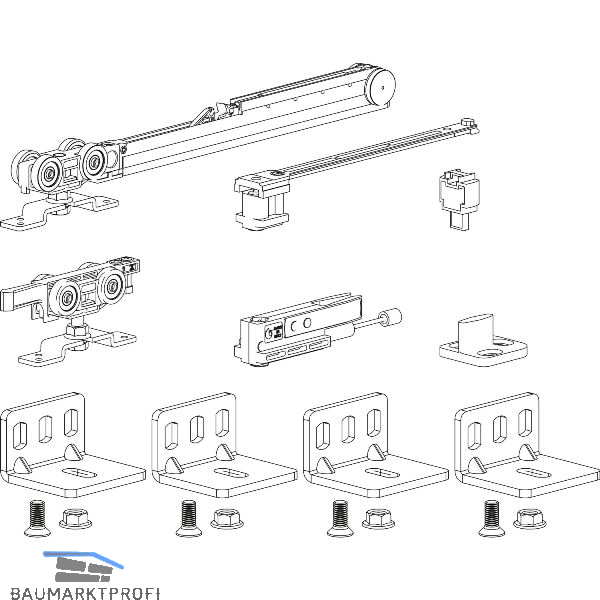 BAUMARKTPROFI