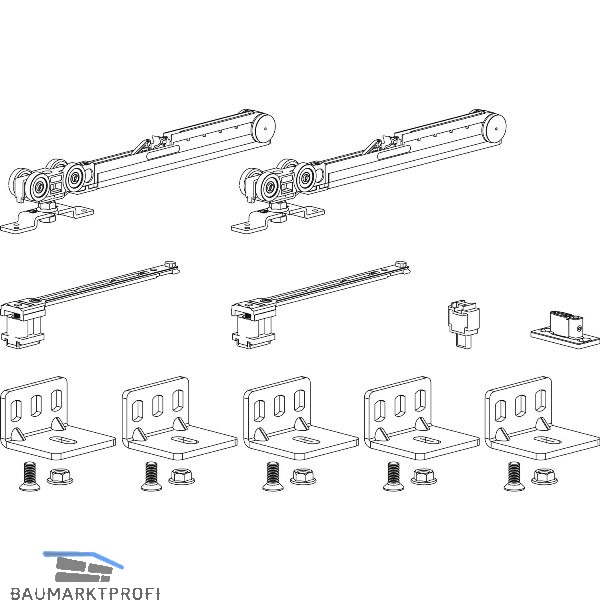 BAUMARKTPROFI