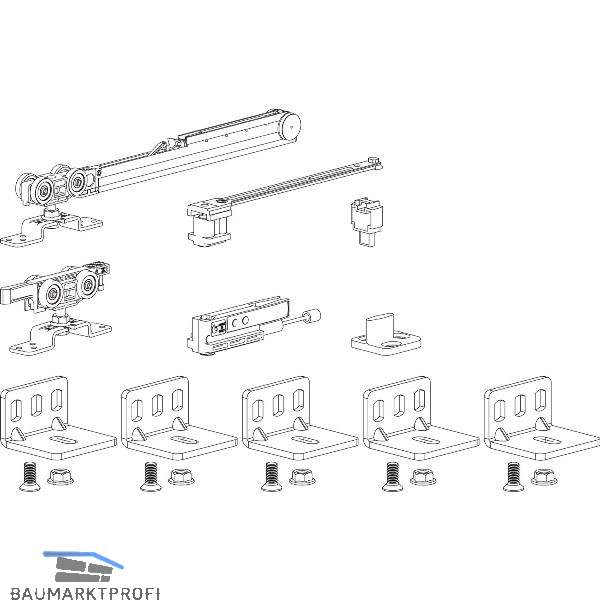 BAUMARKTPROFI