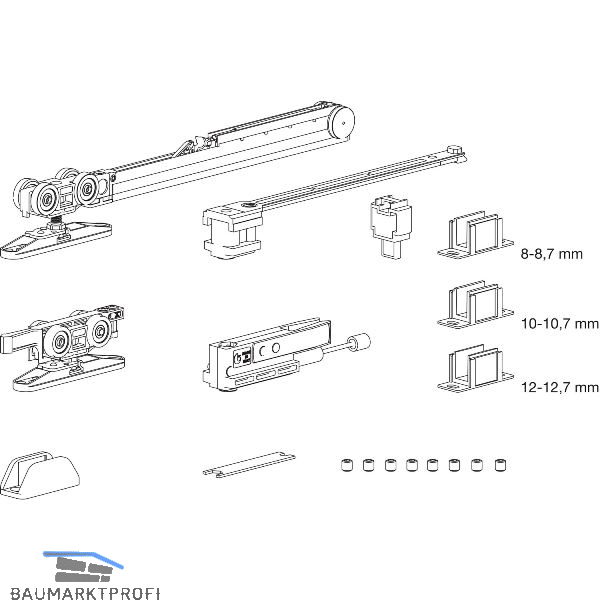 8-8,7 mm

10-10,7 mm

12-12,7 mm

BAUMARKTPROFI