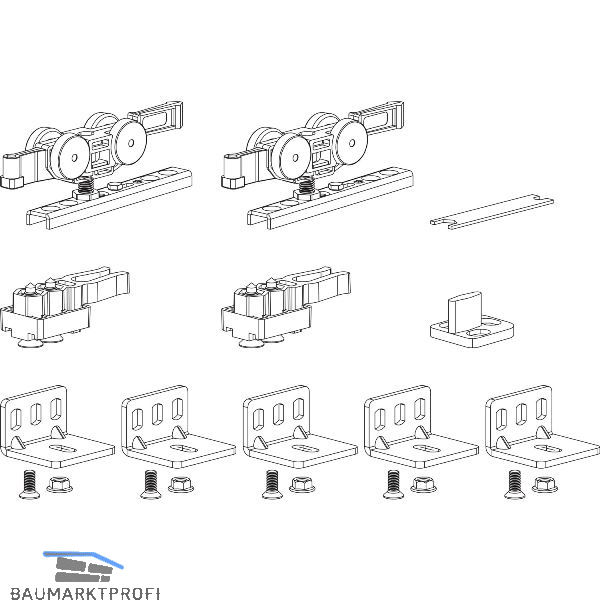 BAUMARKTPROFI