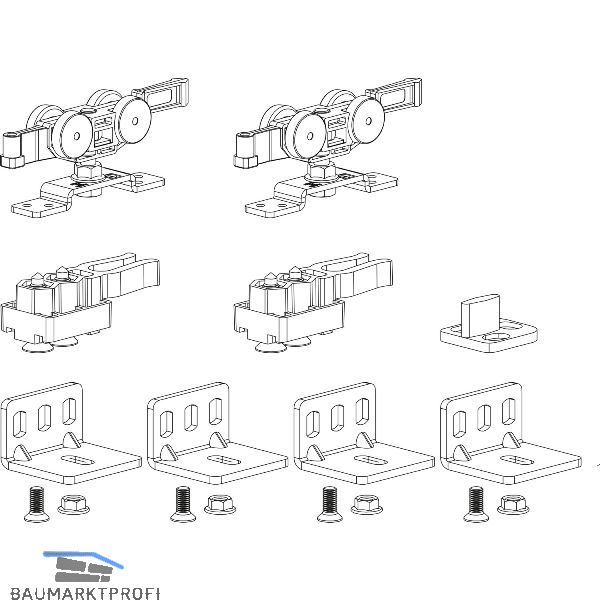 BAUMARKTPROFI