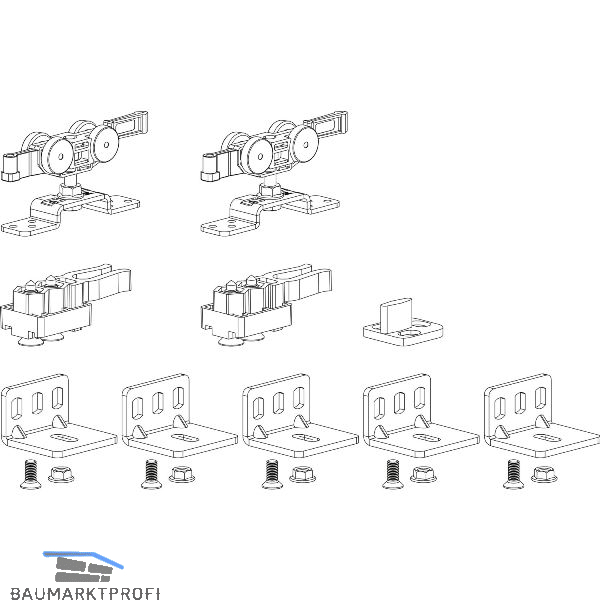 BAUMARKTPROFI