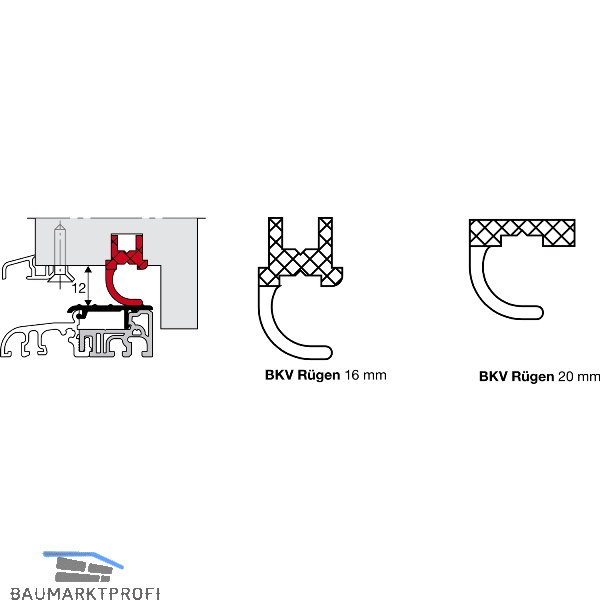 12

BKV Rügen 16 mm

BKV Rügen 20 mm

BAUMARKTPROFI