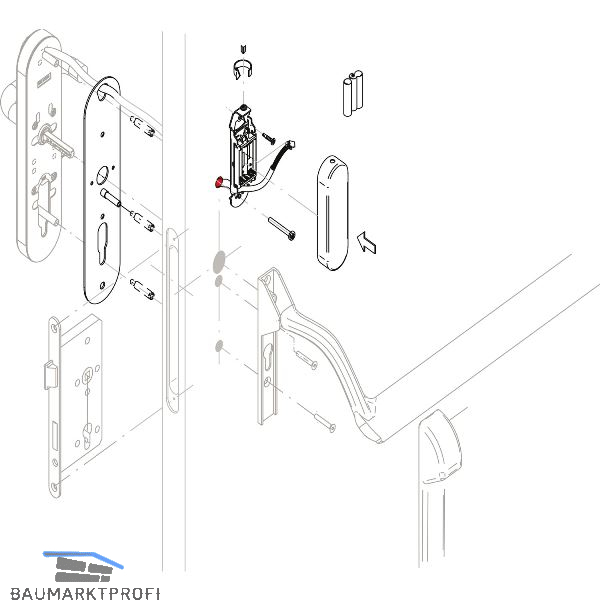 BAUMARKTPROFI