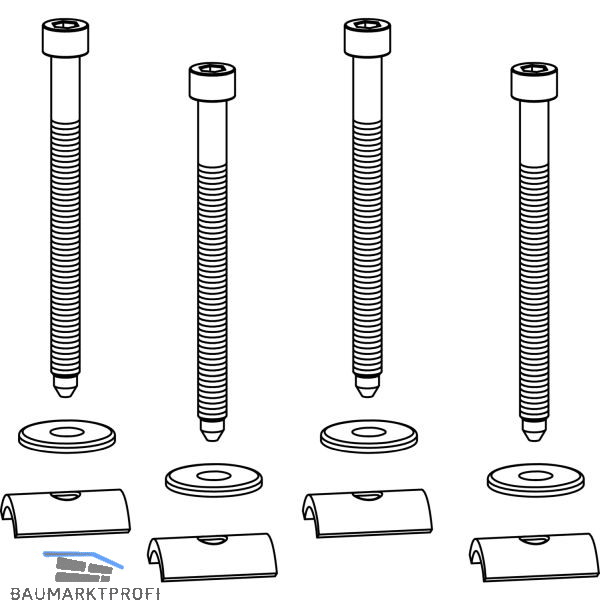 BAUMARKTPROFI