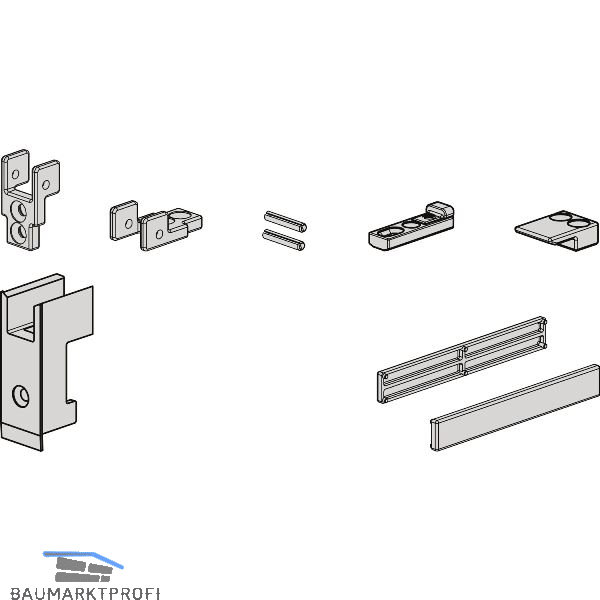 BAUMARKTPROFI