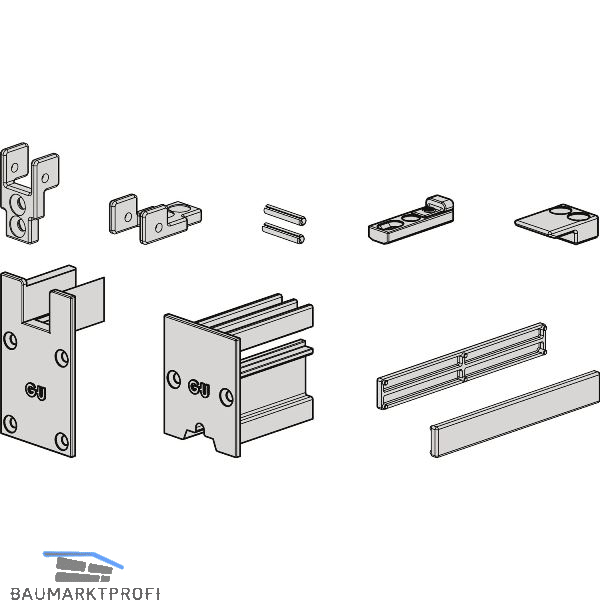 G·U

G·U

BAUMARKTPROFI