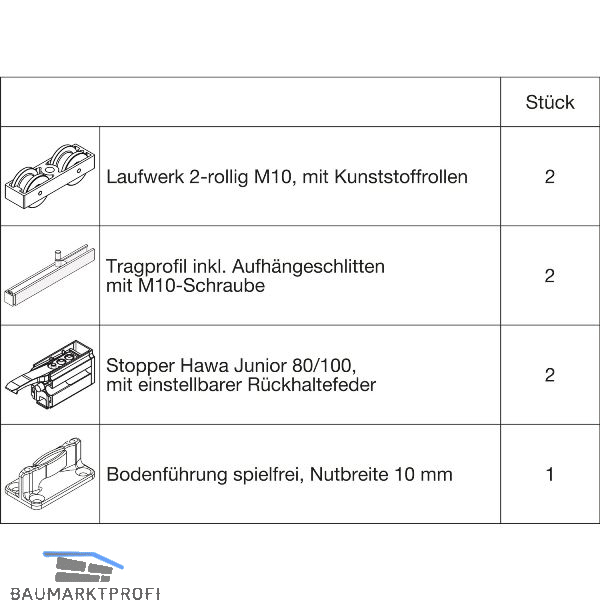 |  |  | Stück |
|---|---|---|
|  | Laufwerk 2-rollig M10, mit Kunststoffrollen | 2 |
|  | Tragprofil inkl. Aufhängeschlitten mit M10-Schraube | 2 |
|  | Stopper Hawa Junior 80/100, mit einstellbarer Rückhaltefeder | 2 |
|  | Bodenführung spielfrei, Nutbreite 10 mm | 1 |

BAUMARKTPROFI