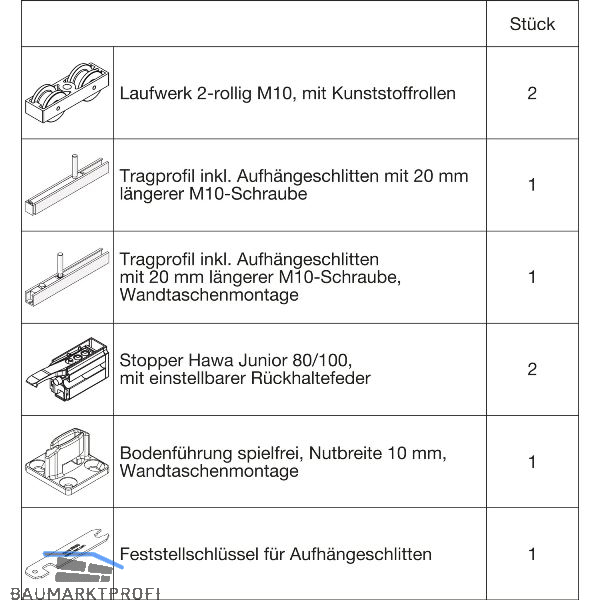 | | | Stück |
|---|---|---|
| | Laufwerk 2-rollig M10, mit Kunststoffrollen | 2 |
| | Tragprofil inkl. Aufhängeschlitten mit 20 mm längerer M10-Schraube | 1 |
| | Tragprofil inkl. Aufhängeschlitten mit 20 mm längerer M10-Schraube, Wandtaschenmontage | 1 |
| | Stopper Hawa Junior 80/100, mit einstellbarer Rückhaltefeder | 2 |
| | Bodenführung spielfrei, Nutbreite 10 mm, Wandtaschenmontage | 1 |
| | Feststellschlüssel für Aufhängeschlitten | 1 |

BAUMARKTPROFI