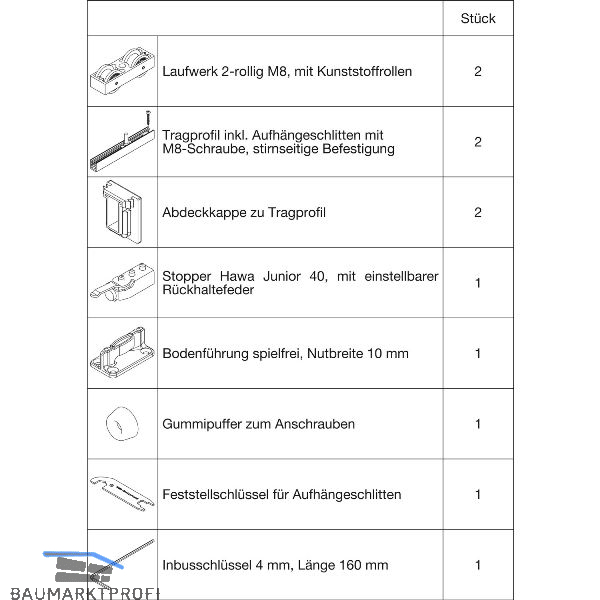 | | | Stück |
|---|---|---|
| | Laufwerk 2-rollig M8, mit Kunststoffrollen | 2 |
| | Tragprofil inkl. Aufhängeschlitten mit M8-Schraube, stirnseitige Befestigung | 2 |
| | Abdeckkappe zu Tragprofil | 2 |
| | Stopper Hawa Junior 40, mit einstellbarer Rückhaltefeder | 1 |
| | Bodenführung spielfrei, Nutbreite 10 mm | 1 |
| | Gummipuffer zum Anschrauben | 1 |
| | Feststellschlüssel für Aufhängeschlitten | 1 |
| | Inbusschlüssel 4 mm, Länge 160 mm | 1 |

BAUMARKTPROFI