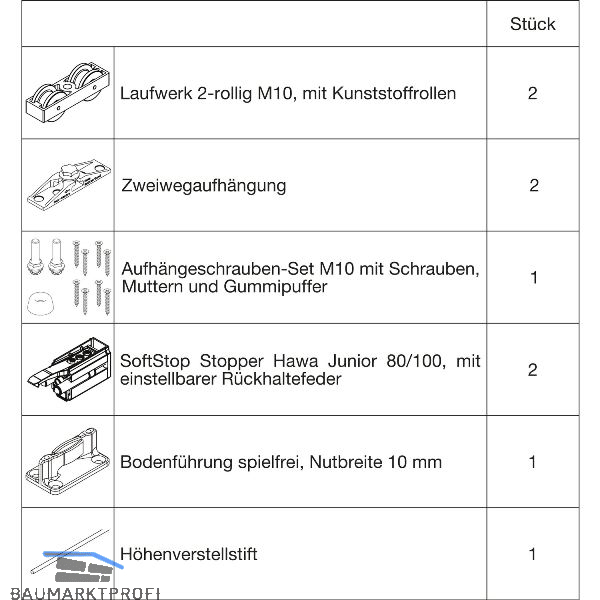 | | | Stück |
|---|---|---|
| | Laufwerk 2-rollig M10, mit Kunststoffrollen | 2 |
| | Zweiwegaufhängung | 2 |
| | Aufhängeschrauben-Set M10 mit Schrauben, Muttern und Gummipuffer | 1 |
| | SoftStop Stopper Hawa Junior 80/100, mit einstellbarer Rückhaltefeder | 2 |
| | Bodenführung spielfrei, Nutbreite 10 mm | 1 |
| | Höhenverstellstift | 1 |

BAUMARKTPROFI