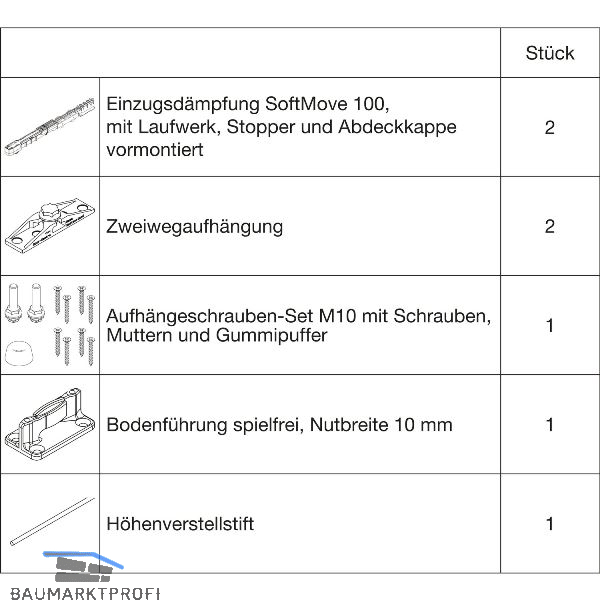 | | | Stück |
|---|---|---|
| | Einzugsdämpfung SoftMove 100, mit Laufwerk, Stopper und Abdeckkappe vormontiert | 2 |
| | Zweiwegaufhängung | 2 |
| | Aufhängeschrauben-Set M10 mit Schrauben, Muttern und Gummipuffer | 1 |
| | Bodenführung spielfrei, Nutbreite 10 mm | 1 |
| | Höhenverstellstift | 1 |

BAUMARKTPROFI