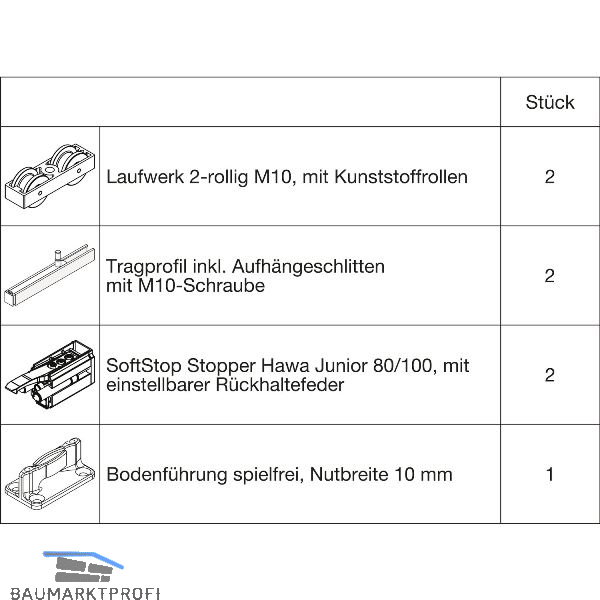 | | | Stück |
|---|---|---|
| | Laufwerk 2-rollig M10, mit Kunststoffrollen | 2 |
| | Tragprofil inkl. Aufhängeschlitten mit M10-Schraube | 2 |
| | SoftStop Stopper Hawa Junior 80/100, mit einstellbarer Rückhaltefeder | 2 |
| | Bodenführung spielfrei, Nutbreite 10 mm | 1 |

BAUMARKTPROFI