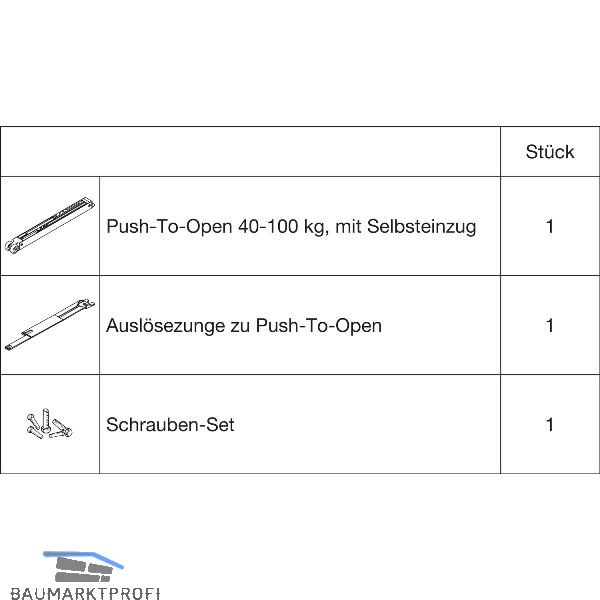 | | | Stück |
|---|---|---|
| | Push-To-Open 40-100 kg, mit Selbsteinzug | 1 |
| | Auslösezunge zu Push-To-Open | 1 |
| | Schrauben-Set | 1 |

BAUMARKTPROFI