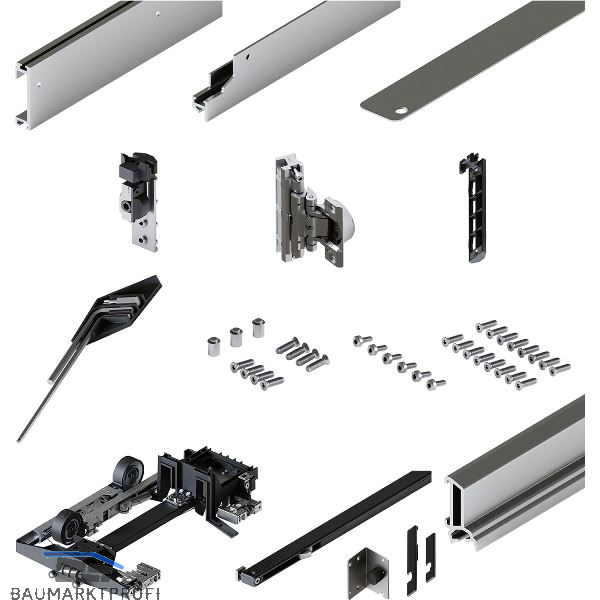 BAUMARKTPROFI