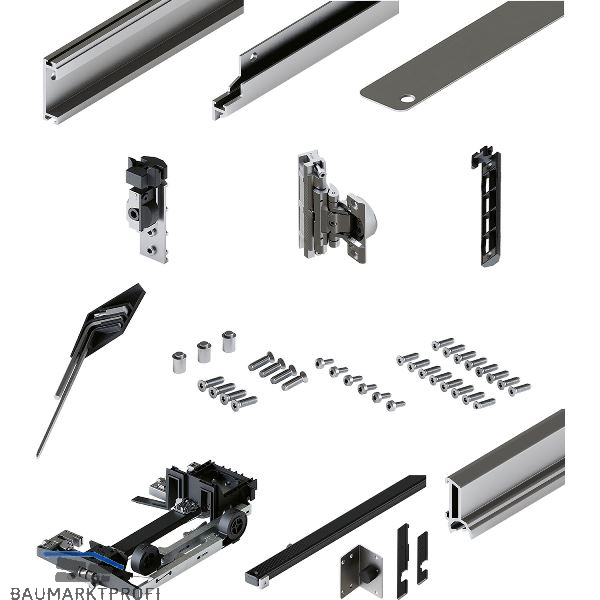 BAUMARKTPROFI