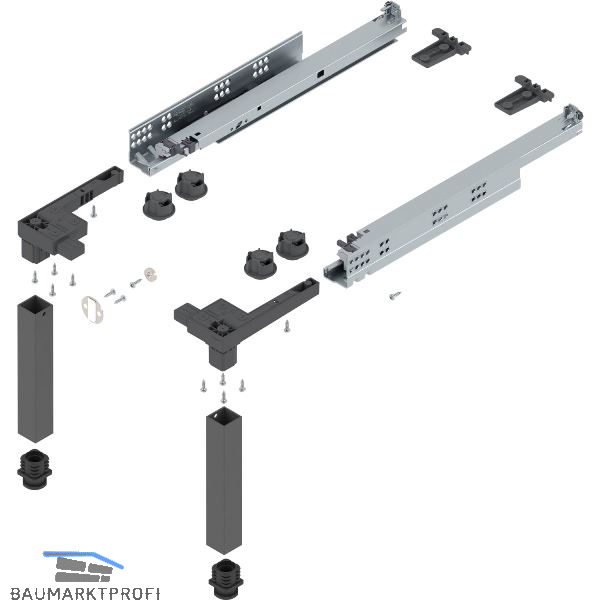 BAUMARKTPROFI