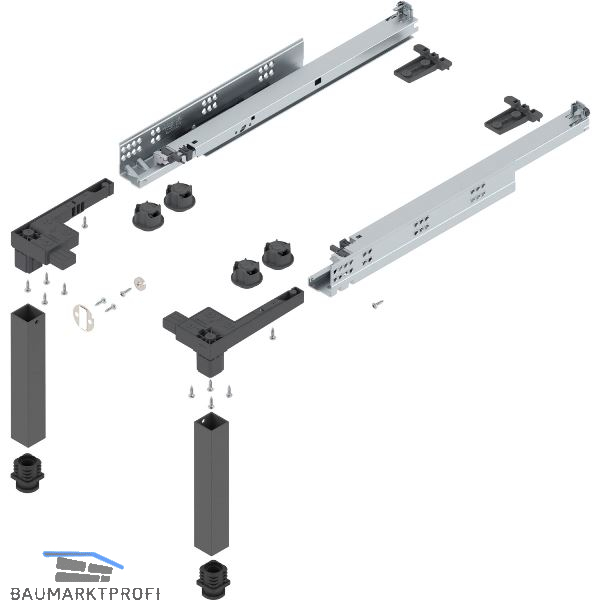 BAUMARKTPROFI