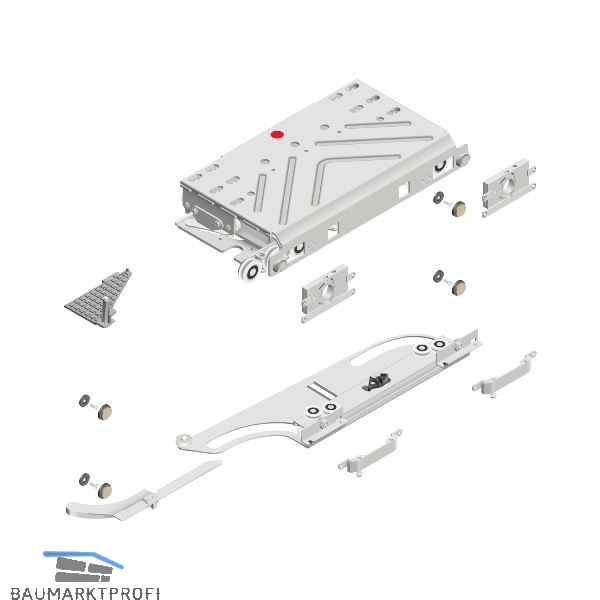 BAUMARKTPROFI