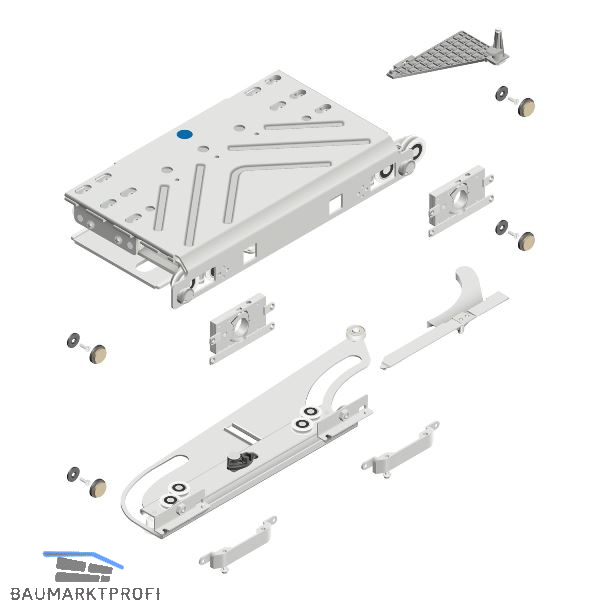 BAUMARKTPROFI