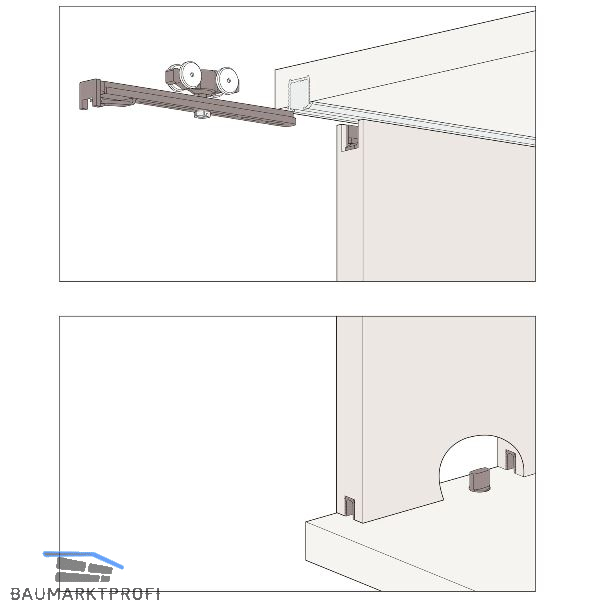 BAUMARKTPROFI