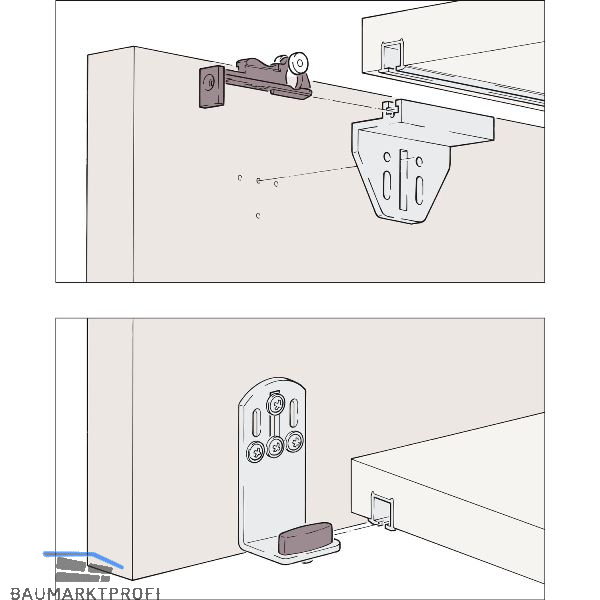 BAUMARKTPROFI