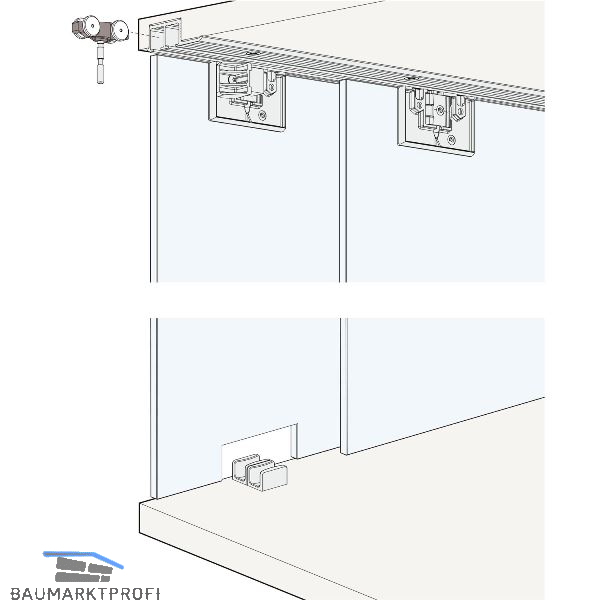 BAUMARKTPROFI