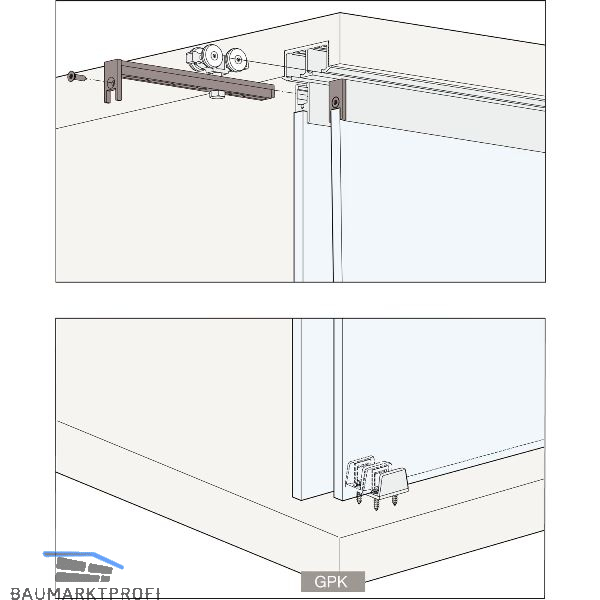 GPK

BAUMARKTPROFI