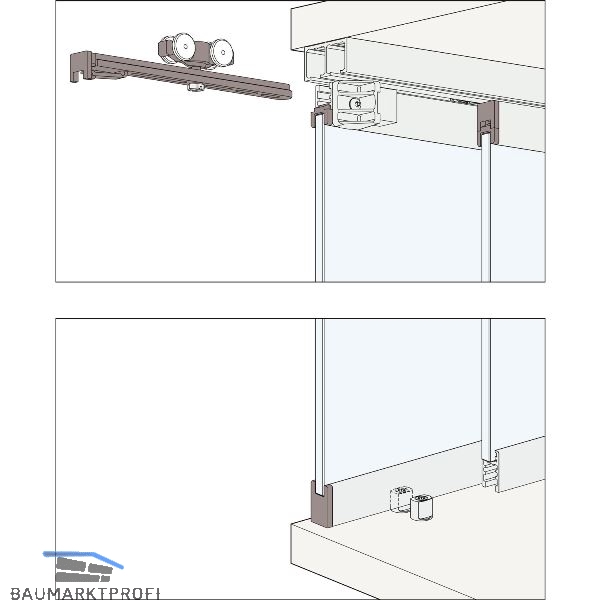 BAUMARKTPROFI