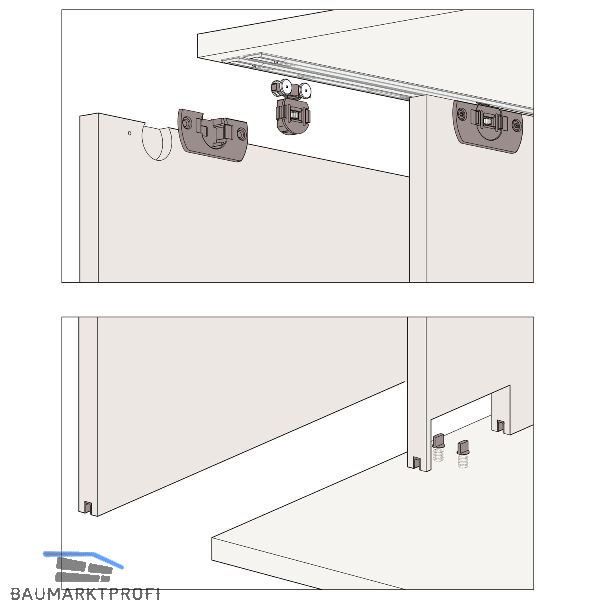 BAUMARKTPROFI