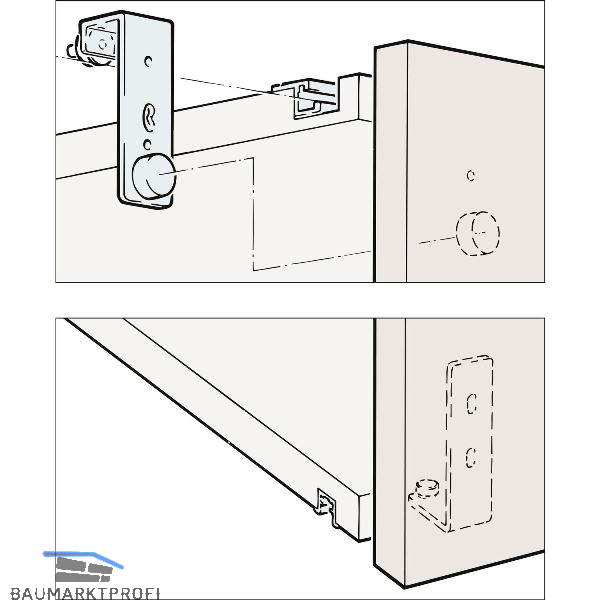 BAUMARKTPROFI