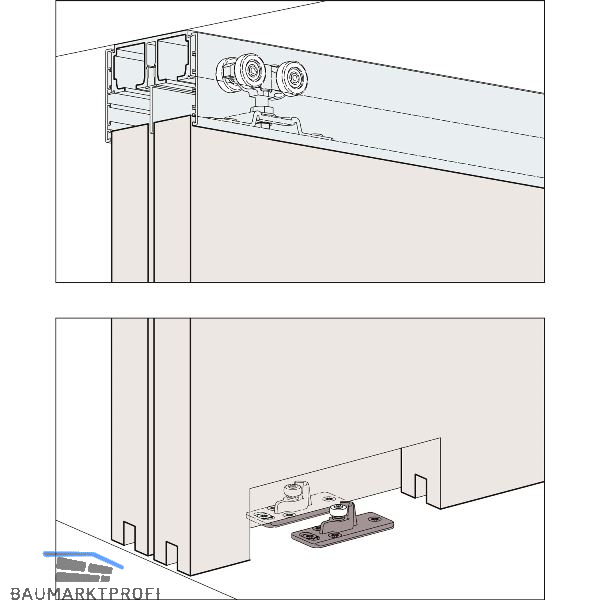 BAUMARKTPROFI