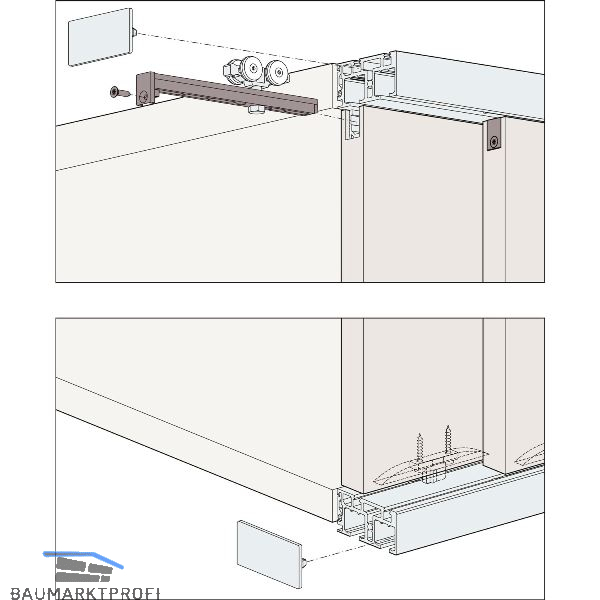 BAUMARKTPROFI