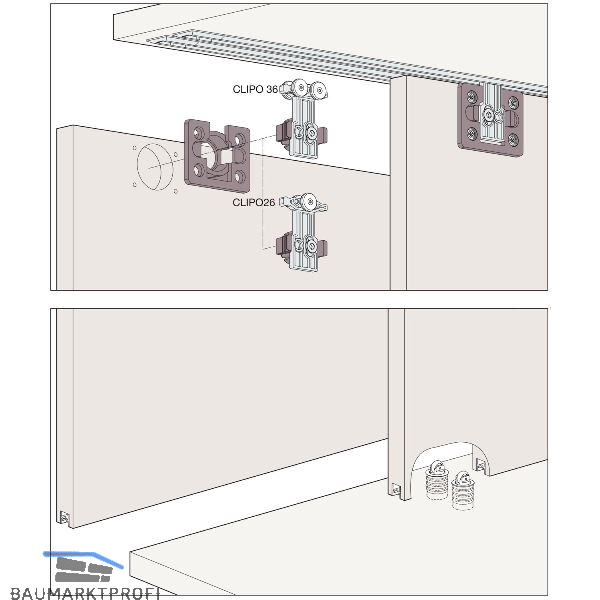 CLIPO 36

CLIPO26

BAUMARKTPROFI