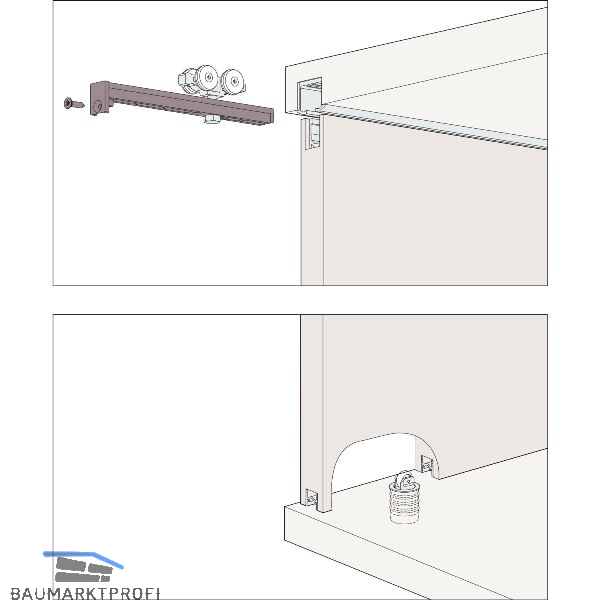 BAUMARKTPROFI