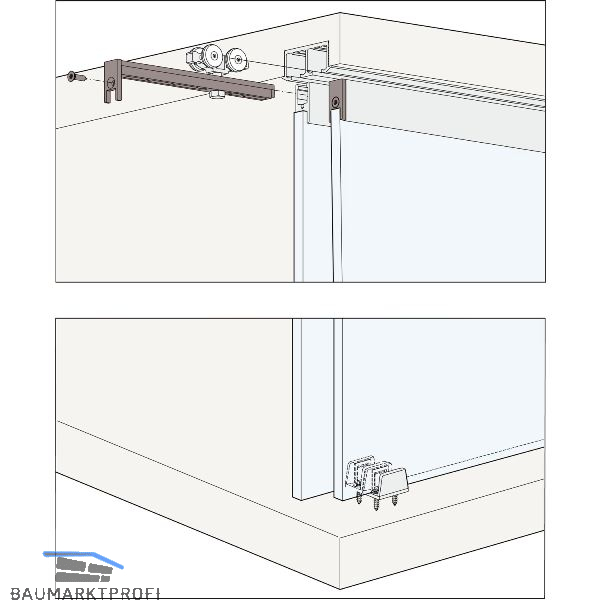 BAUMARKTPROFI