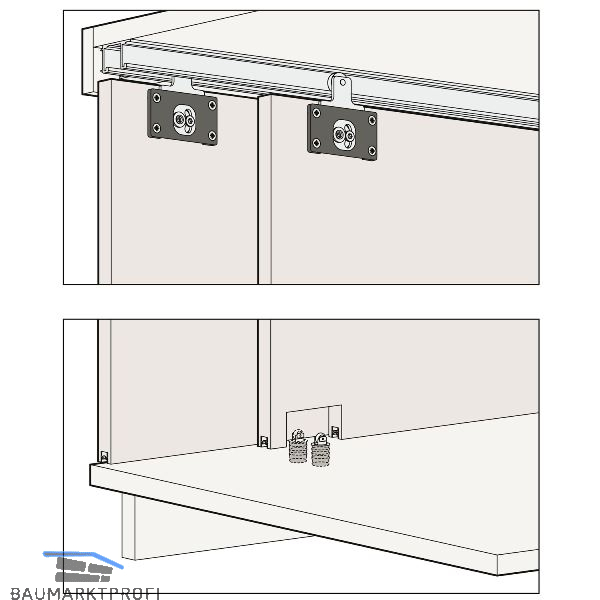 BAUMARKTPROFI