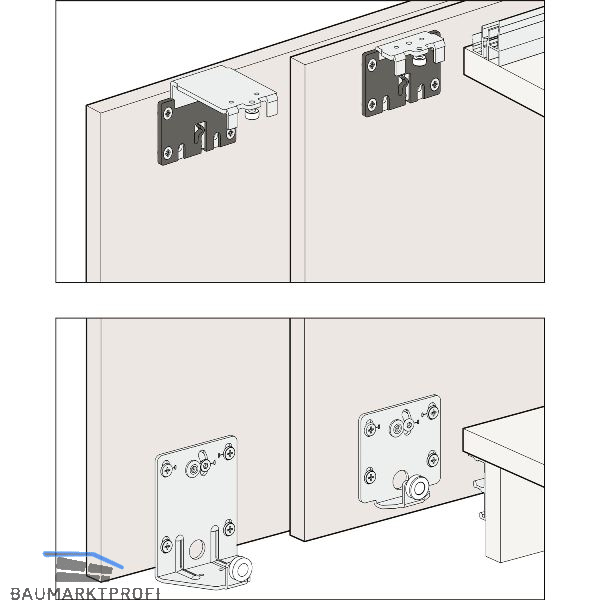 BAUMARKTPROFI