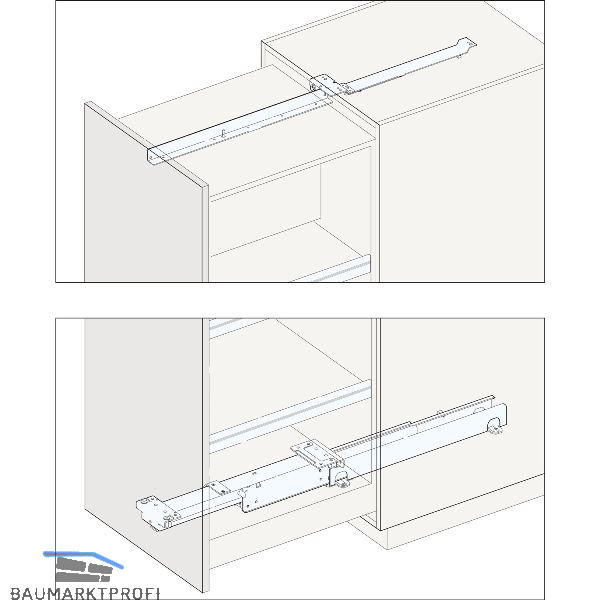 BAUMARKTPROFI