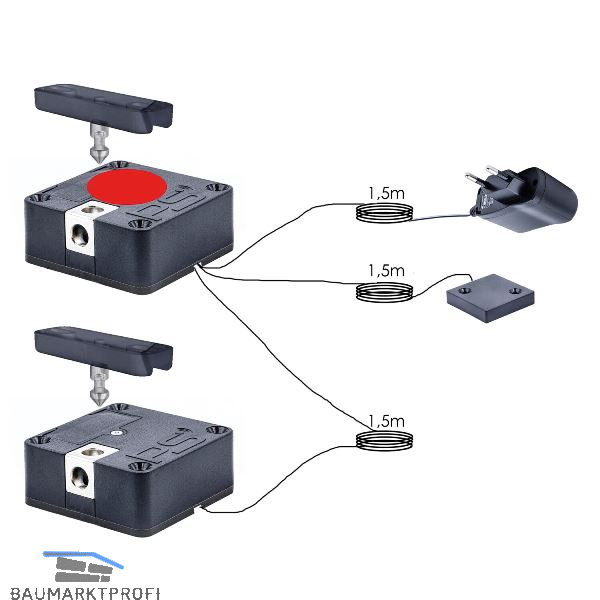 1,5m
1,5m
1,5m
BAUMARKTPROFI